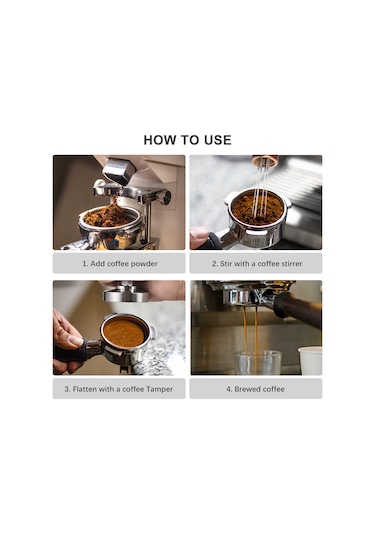 HOW TO USE

1. Add coffee powder

2. Stir with a coffee stirrer

3. Flatten with a coffee Tamper

4. Brewed coffee