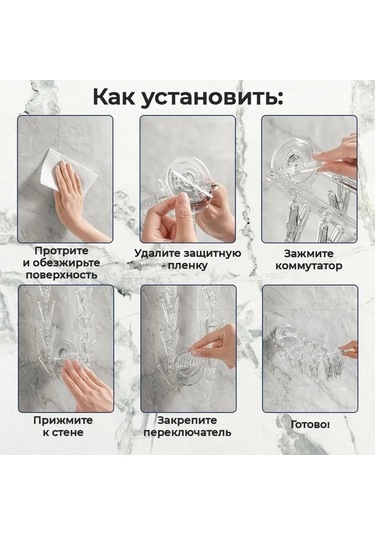 Как установить:

Протрите и обезжирьте поверхность

Удалите защитную пленку

Зажмите коммутатор

Прижмите к стене

Закрепите переключатель

Готово!