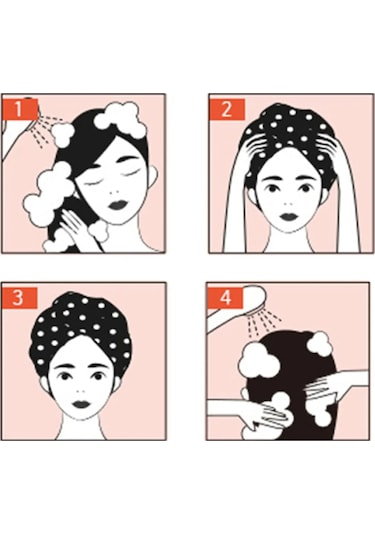 1

2

3

4