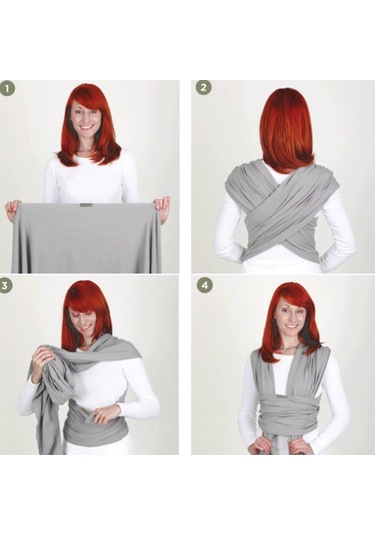 1

2

3

4