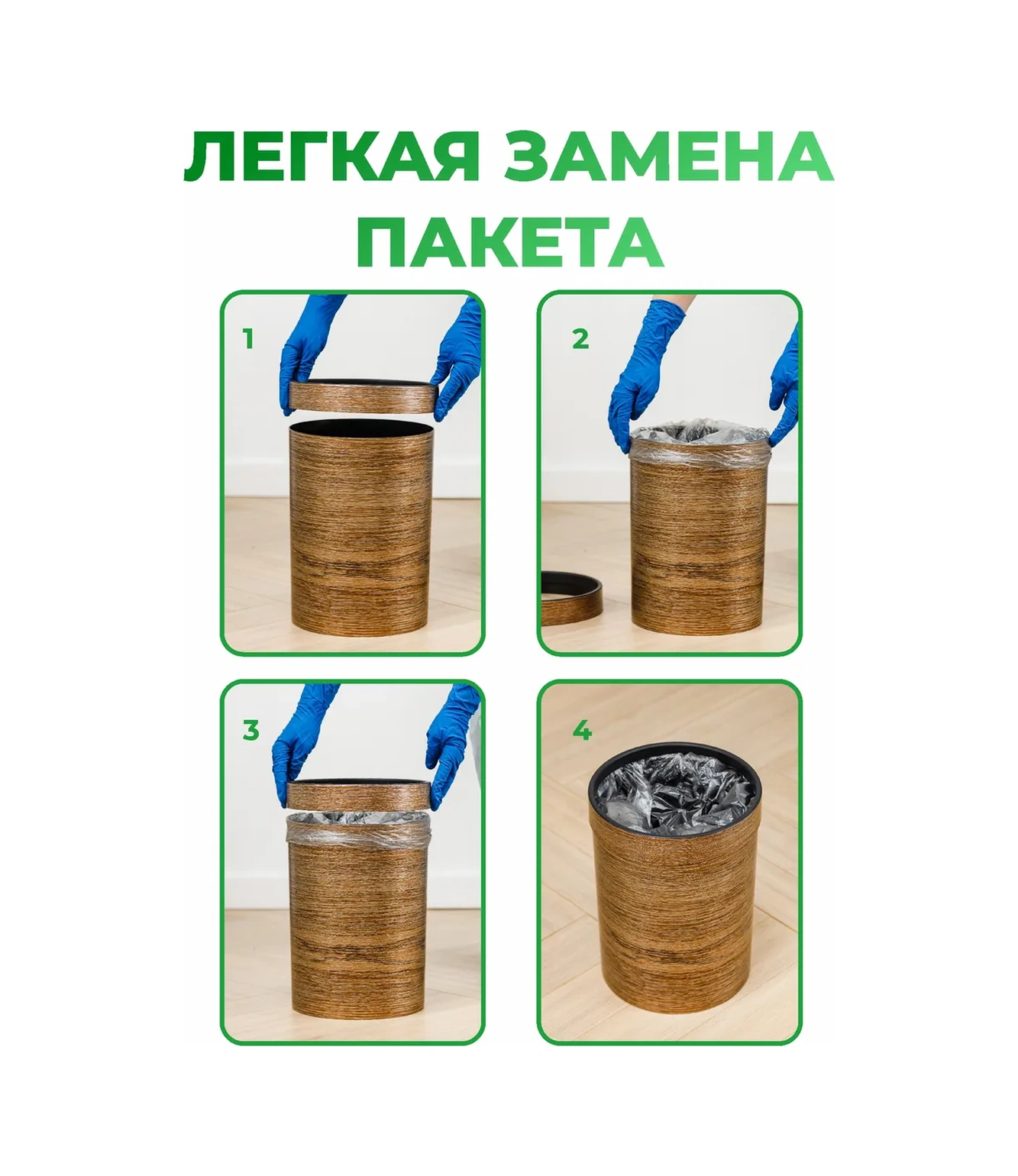 ЛЕГКАЯ ЗАМЕНА ПАКЕТА

1

2

3

4