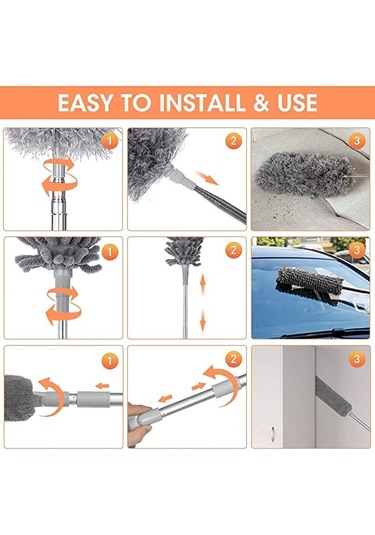 EASY TO INSTALL & USE

1

2

3

1

2

3

1

2

3