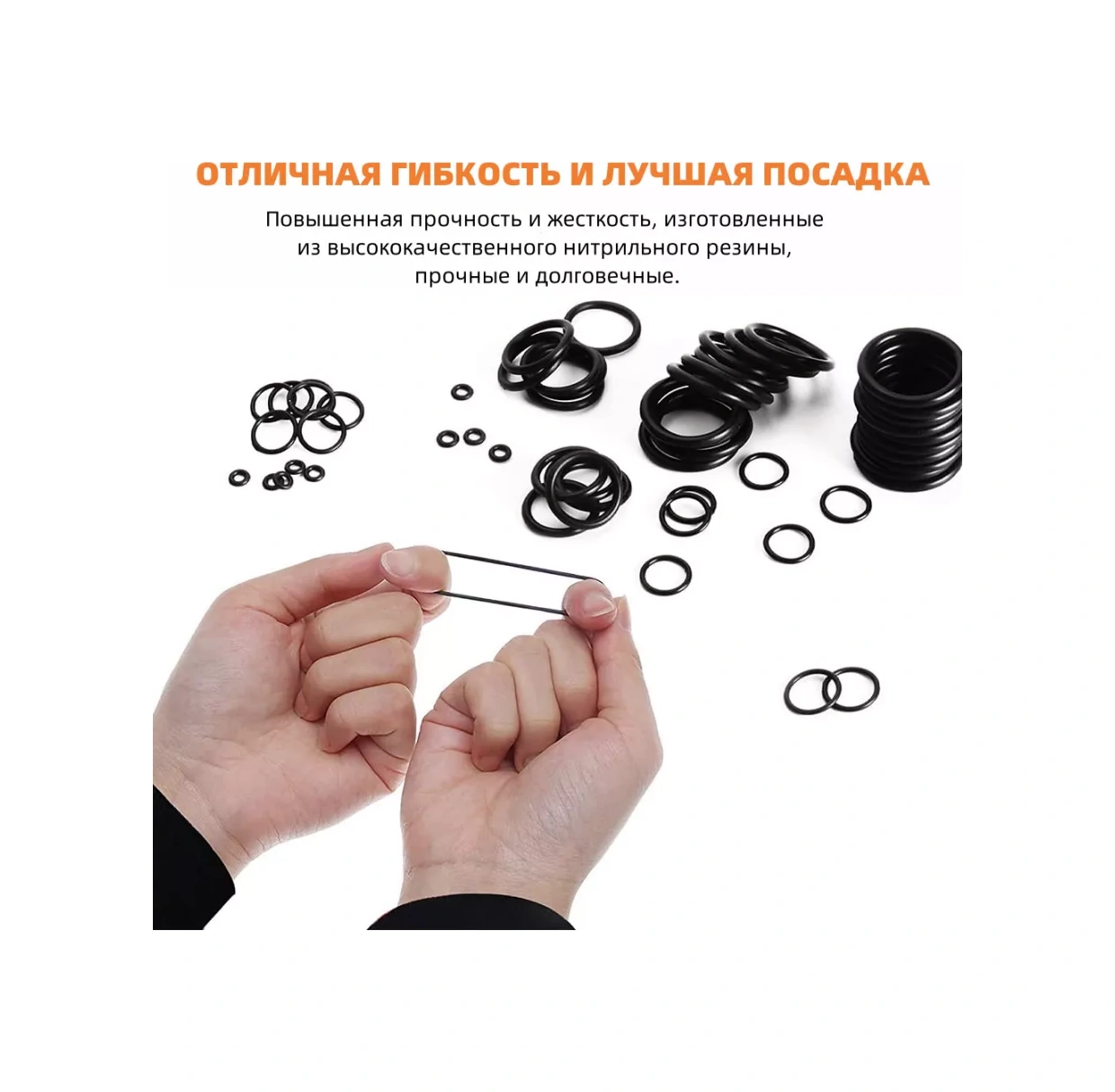 ОТЛИЧНАЯ ГИБКОСТЬ И ЛУЧШАЯ ПОСАДКА

Повышенная прочность и жесткость, изготовленные из высококачественного нитрильного резины, прочные и долговечные.