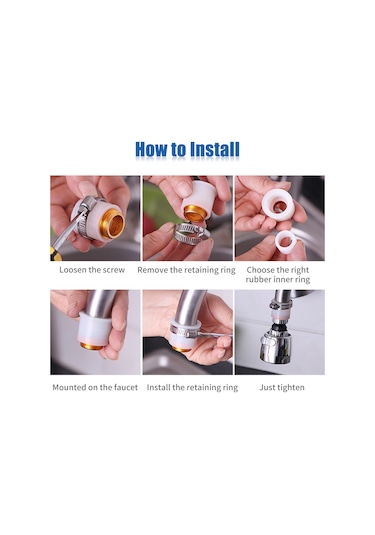 How to Install

Loosen the screw

Remove the retaining ring

Choose the right rubber inner ring

Mounted on the faucet

Install the retaining ring

Just tighten