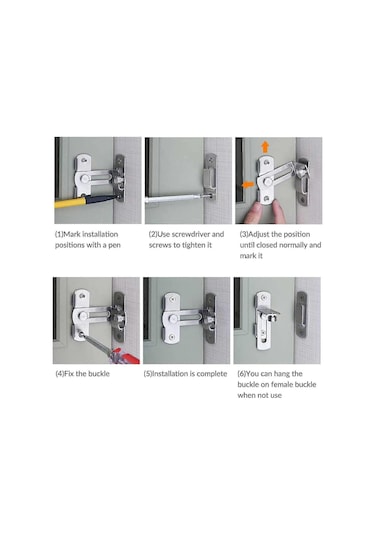 (1)Mark installation positions with a pen

(2)Use screwdriver and screws to tighten it

(3)Adjust the position until closed normally and mark it

(4)Fix the buckle

(5)Installation is complete

(6)You can hang the buckle on female buckle when not use