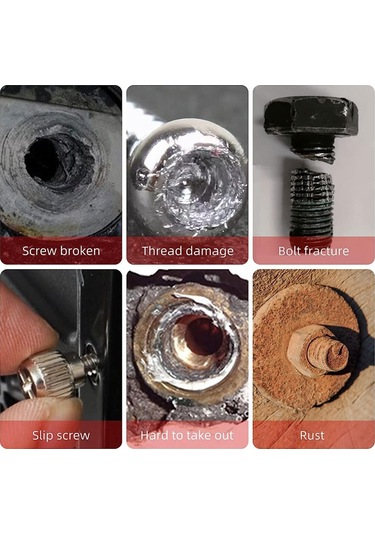 Screw broken

Thread damage

Bolt fracture

Slip screw

Hard to take out

Rust