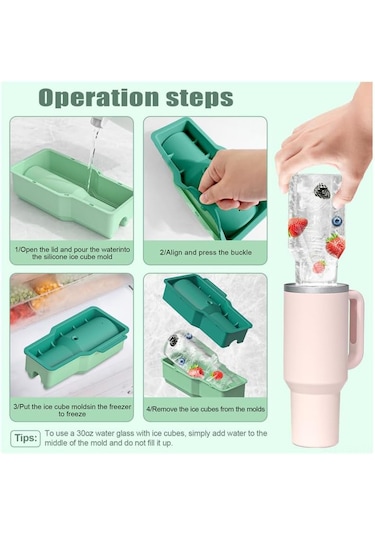 Operation steps

1/Open the lid and pour the waterinto the silicone ice cube mold

2/Align and press the buckle

3/Put the ice cube moldsin the freezer to freeze

4/Remove the ice cubes from the molds

Tips: To use a 30oz water glass with ice cubes, simply add water to the middle of the mold and do not fill it up.