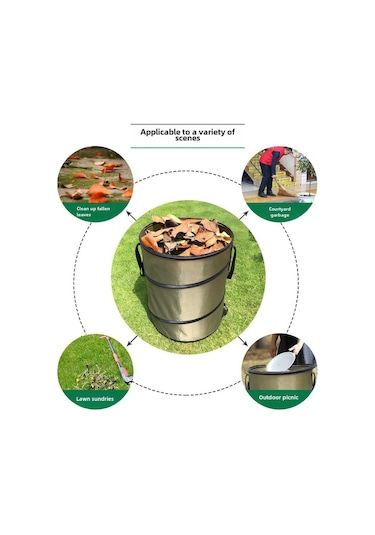 Applicable to a variety of scenes

Clean up fallen leaves

Courtyard garbage

Lawn sundries

Outdoor picnic