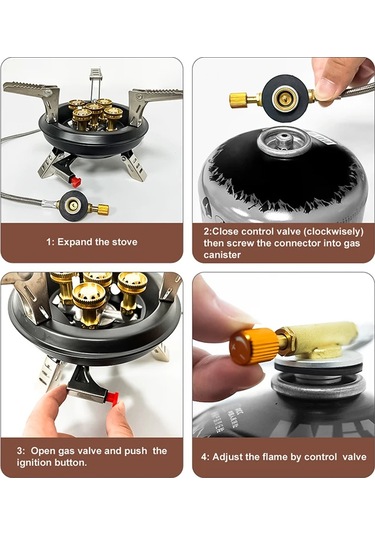 1: Expand the stove

2:Close control valve (clockwisely) then screw the connector into gas canister

3: Open gas valve and push the ignition button.

4: Adjust the flame by control valve