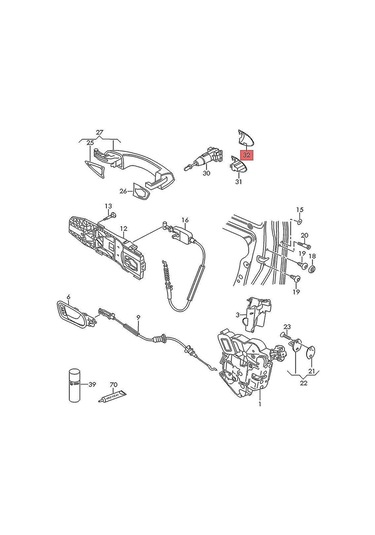 27
25
26
30
32
31
13
12
16
15
20
19
18
19
6
9
3
23
21
22
39
70
1