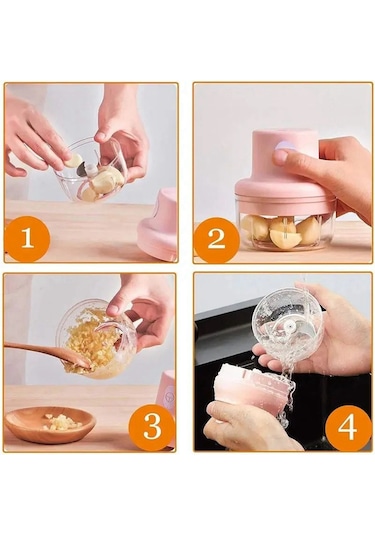 1

2

3

4