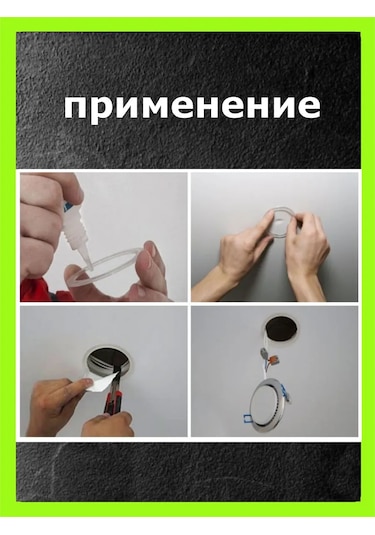 применение