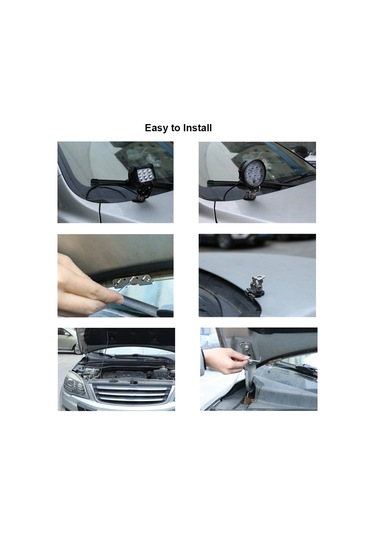 Easy to Install