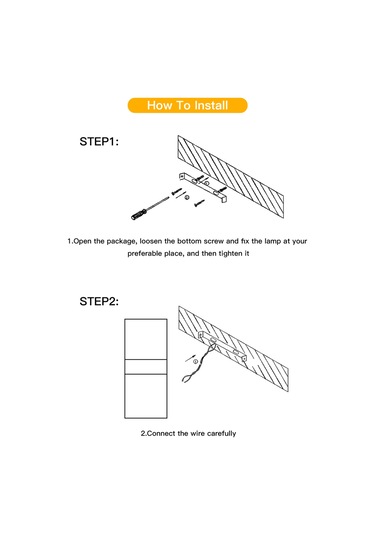 How To Install

STEP1:

1.Open the package, loosen the bottom screw and fix the lamp at your preferable place, and then tighten it

STEP2:

2.Connect the wire carefully