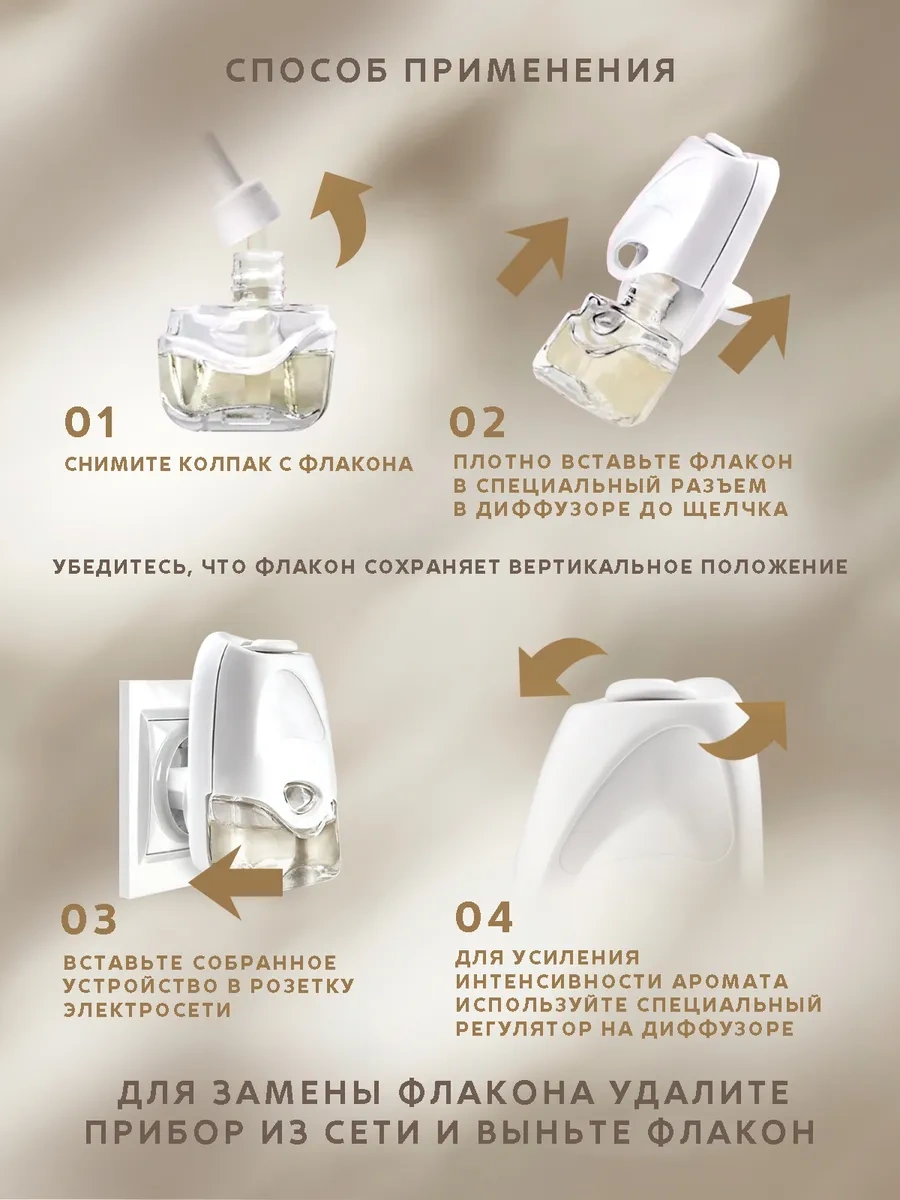 СПОСОБ ПРИМЕНЕНИЯ

01

СНИМИТЕ КОЛПАК С ФЛАКОНА

02

ПЛОТНО ВСТАВЬТЕ ФЛАКОН В СПЕЦИАЛЬНЫЙ РАЗЪЕМ В ДИФФУЗОРЕ ДО ЩЕЛЧКА

УБЕДИТЕСЬ, ЧТО ФЛАКОН СОХРАНЯЕТ ВЕРТИКАЛЬНОЕ ПОЛОЖЕНИЕ

03

ВСТАВЬТЕ СОБРАННОЕ УСТРОЙСТВО В РОЗЕТКУ ЭЛЕКТРОСЕТИ

04

ДЛЯ УСИЛЕНИЯ ИНТЕНСИВНОСТИ АРОМАТА ИСПОЛЬЗУЙТЕ СПЕЦИАЛЬНЫЙ РЕГУЛЯТОР НА ДИФФУЗОРЕ

ДЛЯ ЗАМЕНЫ ФЛАКОНА УДАЛИТЕ ПРИБОР ИЗ СЕТИ И ВЫНЬТЕ ФЛАКОН