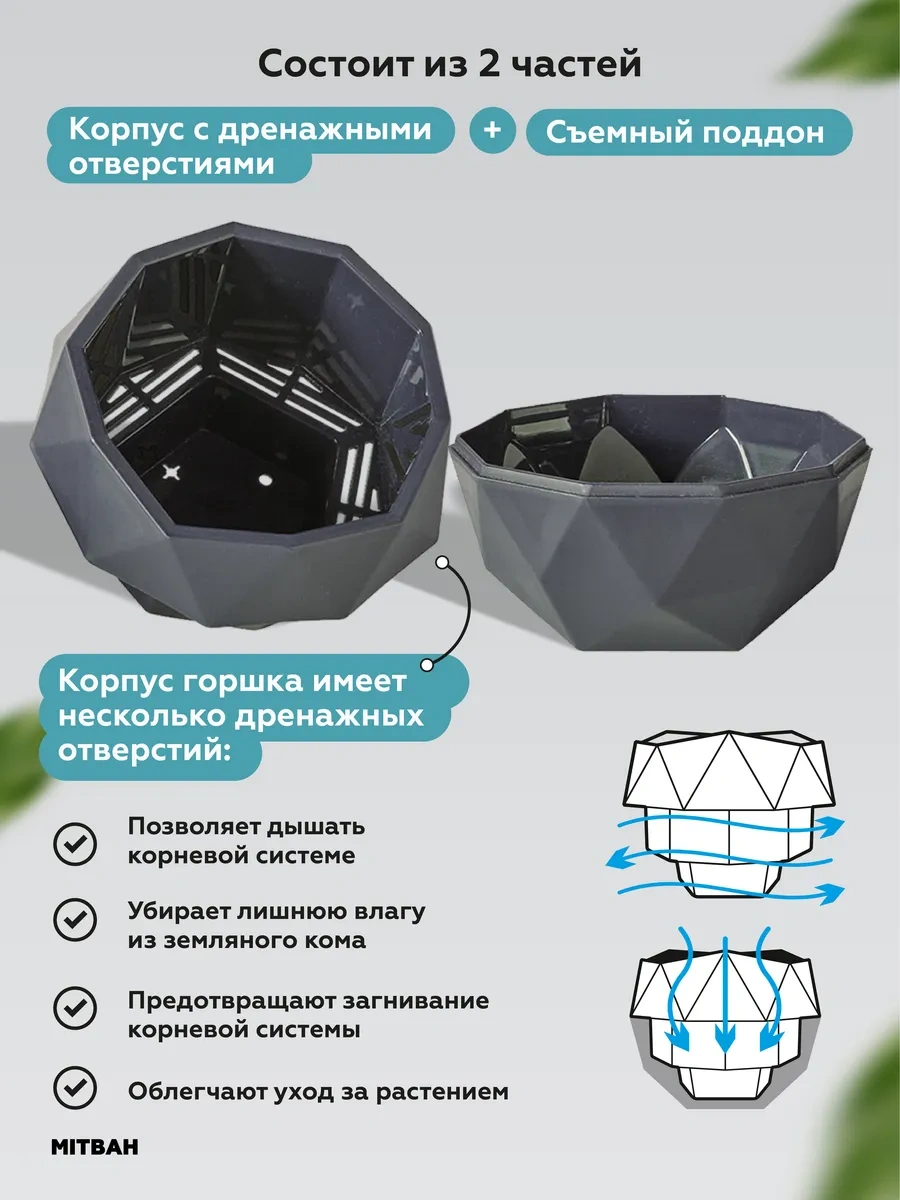 Состоит из 2 частей

Корпус с дренажными отверстиями

+

Съемный поддон

Корпус горшка имеет несколько дренажных отверстий:

Позволяет дышать корневой системе

Убирает лишнюю влагу из земляного кома

Предотвращают загнивание корневой системы

Облегчают уход за растением

MITBAH