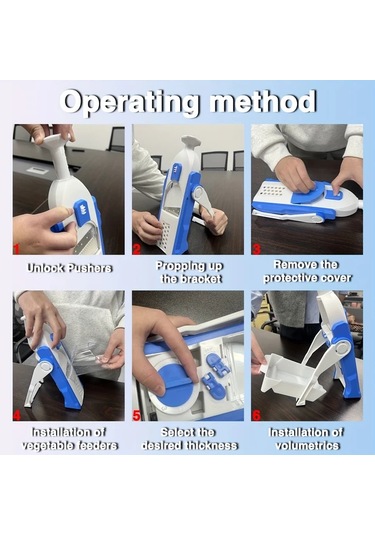 Operating method

1

Unlock Pushers

2

Propping up the bracket

3

Remove the protective cover

4

Installation of vegetable feeders

5

Select the desired thickness

6

Installation of volumetrics