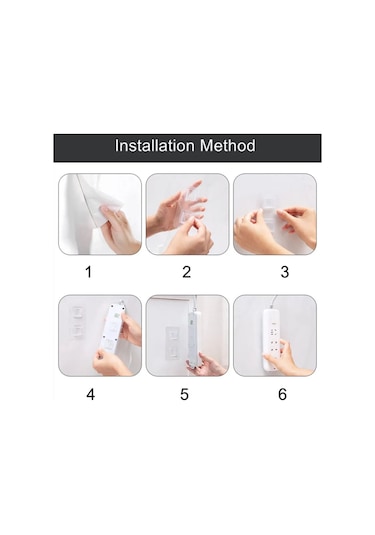 Installation Method

1

2

3

4

5

6