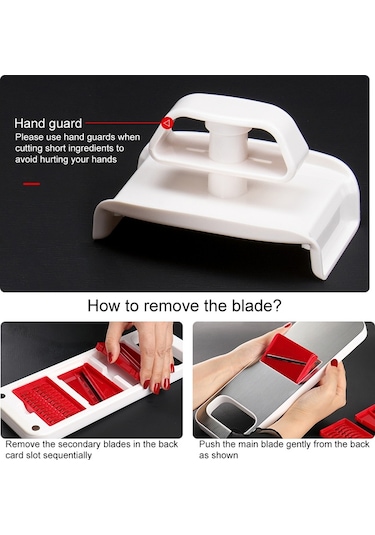 Hand guard
Please use hand guards when cutting short ingredients to avoid hurting your hands

How to remove the blade?

Remove the secondary blades in the back card slot sequentially

Push the main blade gently from the back as shown