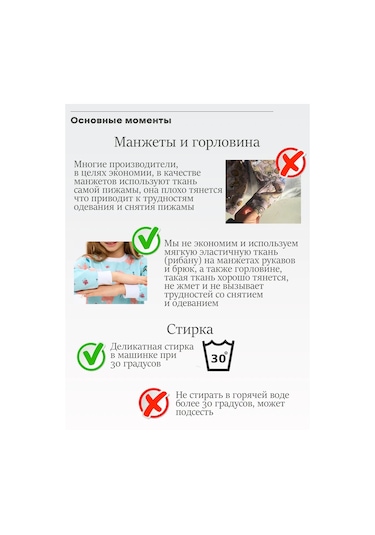 Основные моменты

Манжеты и горловина

Многие производители, в целях экономии, в качестве манжетов используют ткань самой пижамы, она плохо тянется что приводит к трудностям одевания и снятия пижамы

Мы не экономим и используем мягкую эластичную ткань (рибану) на манжетах рукавов и брюк, а также горловине, такая ткань хорошо тянется, не жмет и не вызывает трудностей со снятием и одеванием

Стирка

Деликатная стирка в машинке при 30 градусов

30°

Не стирать в горячей воде более 30 градусов, может подсесть