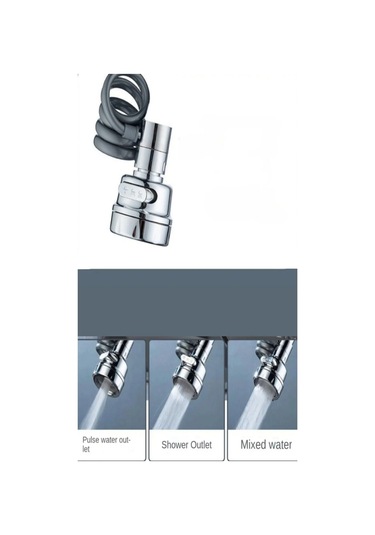 Pulse water outlet

Shower Outlet

Mixed water