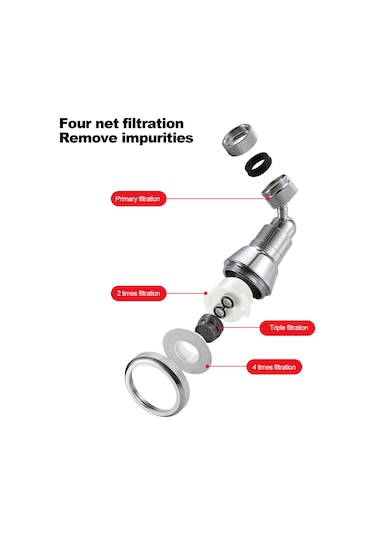 Four net filtration
Remove impurities

Primary filtration

2 times filtration

Triple filtration

4 times filtration