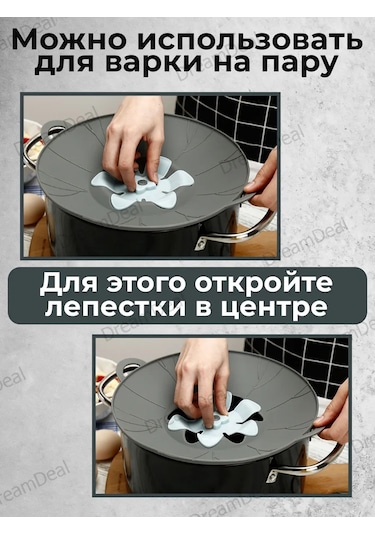 Можно использовать для варки на пару

Для этого откройте лепестки в центре

DreamDeal