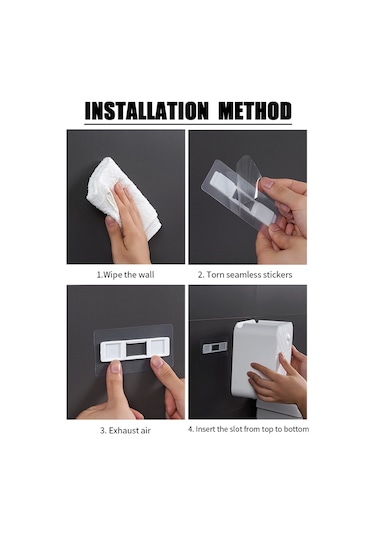 INSTALLATION METHOD

1.Wipe the wall

2. Torn seamless stickers

3. Exhaust air

4. Insert the slot from top to bottom