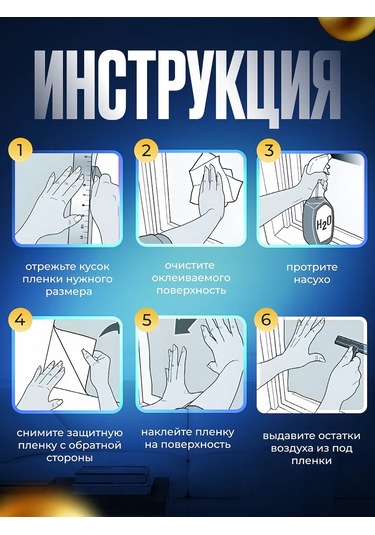 ИНСТРУКЦИЯ

1

отрежьте кусок пленки нужного размера

2

очистите оклеиваемого поверхность

3

$H_2O$

протрите насухо

4

снимите защитную пленку с обратной стороны

5

наклейте пленку на поверхность

6

выдавите остатки воздуха из под пленки