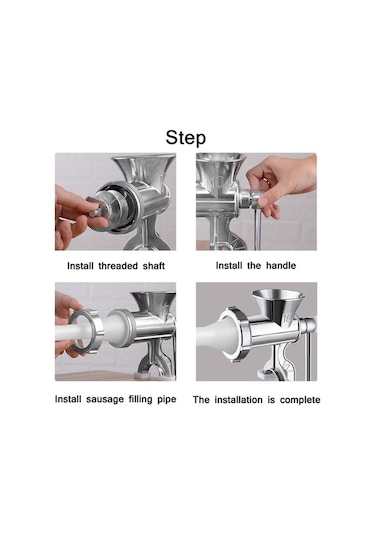 Step

Install threaded shaft

Install the handle

Install sausage filling pipe

The installation is complete