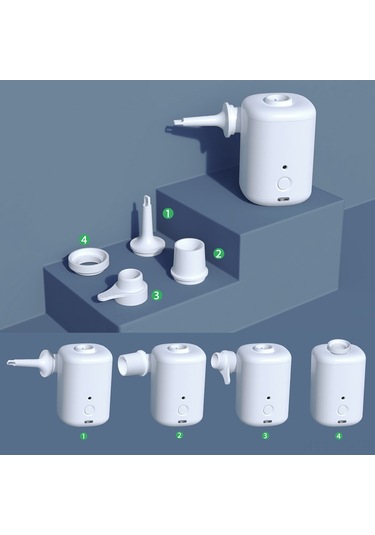 1
4
2
3
1
2
3
4