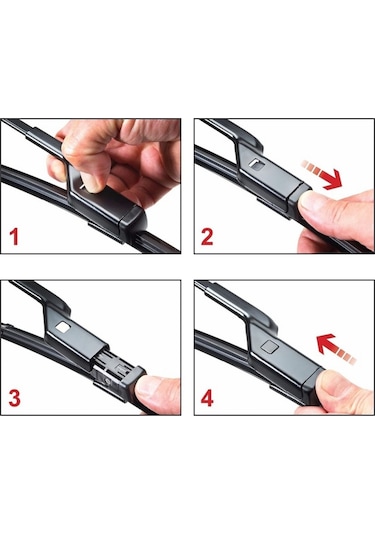 1

2

3

4