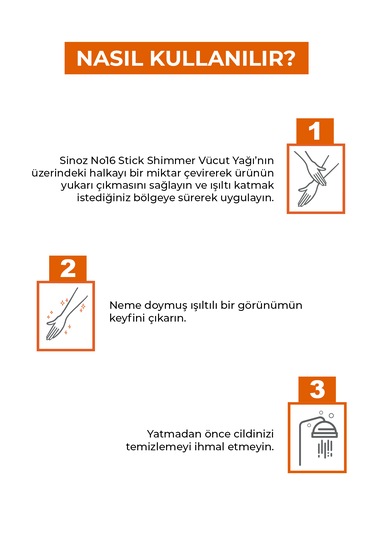 NASIL KULLANILIR?

1

Sinoz No16 Stick Shimmer Vücut Yağı'nın üzerindeki halkayı bir miktar çevirerek ürünün yukarı çıkmasını sağlayın ve ışıltı katmak istediğiniz bölgeye sürerek uygulayın.

2

Neme doymuş ışıltılı bir görünümün keyfini çıkarın.

3

Yatmadan önce cildinizi temizlemeyi ihmal etmeyin.