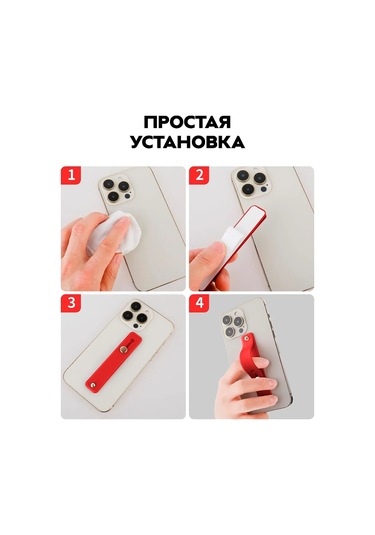 ПРОСТАЯ УСТАНОВКА

1

2

3

4