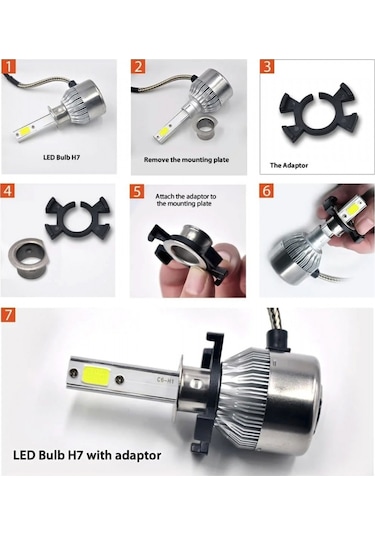 1

LED Bulb H7

2

Remove the mounting plate

3

The Adaptor

4

5

Attach the adaptor to the mounting plate

6

7

C6-H7

LED Bulb H7 with adaptor