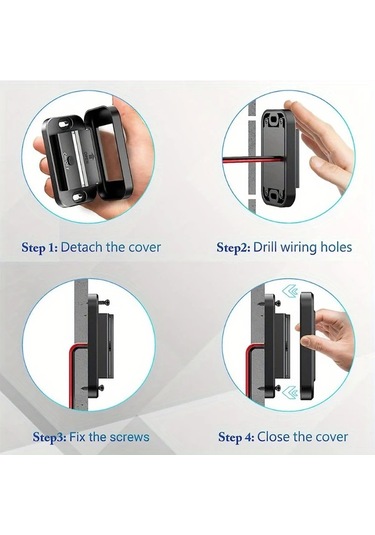 Step 1: Detach the cover

Step2: Drill wiring holes

Step3: Fix the screws

Step 4: Close the cover