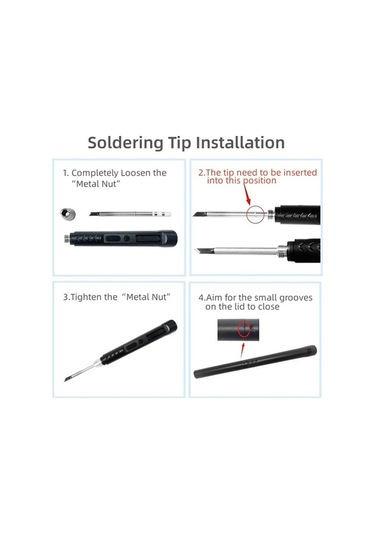 Soldering Tip Installation

1. Completely Loosen the "Metal Nut"

2.The tip need to be inserted into this position

3.Tighten the "Metal Nut"

4.Aim for the small grooves on the lid to close