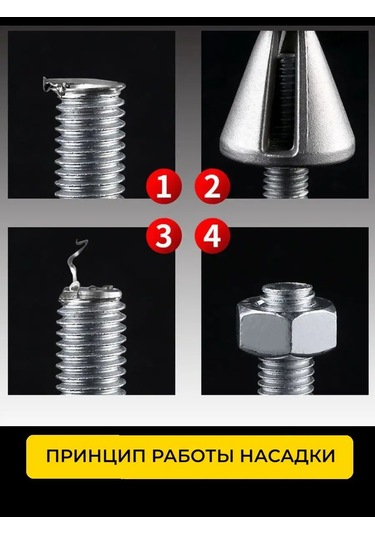 1 2
3 4

ПРИНЦИП РАБОТЫ НАСАДКИ