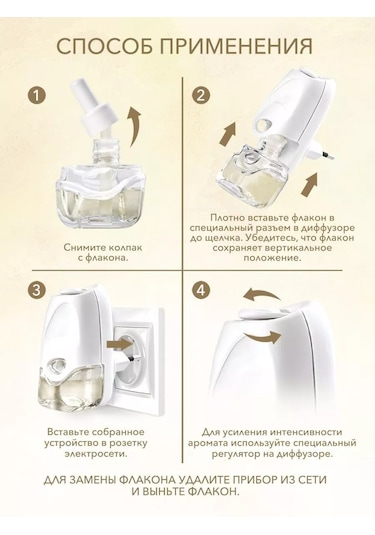 СПОСОБ ПРИМЕНЕНИЯ

1

Снимите колпак с флакона.

2

Плотно вставьте флакон в специальный разъем в диффузоре до щелчка. Убедитесь, что флакон сохраняет вертикальное положение.

3

Вставьте собранное устройство в розетку электросети.

4

Для усиления интенсивности аромата используйте специальный регулятор на диффузоре.

ДЛЯ ЗАМЕНЫ ФЛАКОНА УДАЛИТЕ ПРИБОР ИЗ СЕТИ И ВЫНЬТЕ ФЛАКОН.