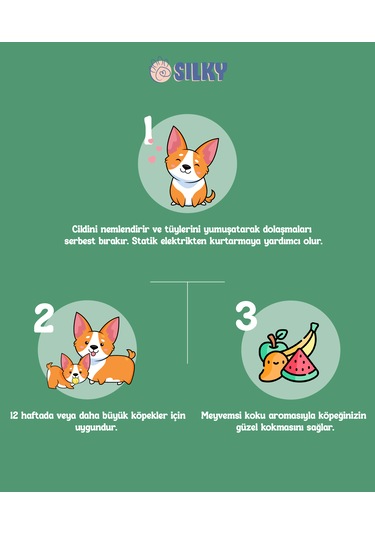 SILKY

1

Cildini nemlendirir ve tüylerini yumuşatarak dolaşmaları serbest bırakır. Statik elektrikten kurtarmaya yardımcı olur.

2

12 haftada veya daha büyük köpekler için uygundur.

3

Meyvemsi koku aromasıyla köpeğinizin güzel kokmasını sağlar.