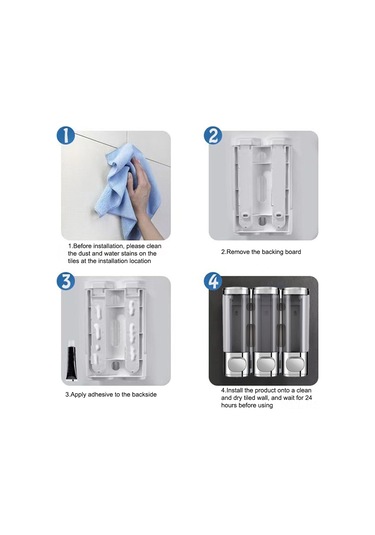 1

1.Before installation, please clean the dust and water stains on the tiles at the installation location

2

2.Remove the backing board

3

3.Apply adhesive to the backside

4

4.Install the product onto a clean and dry tiled wall, and wait for 24 hours before using