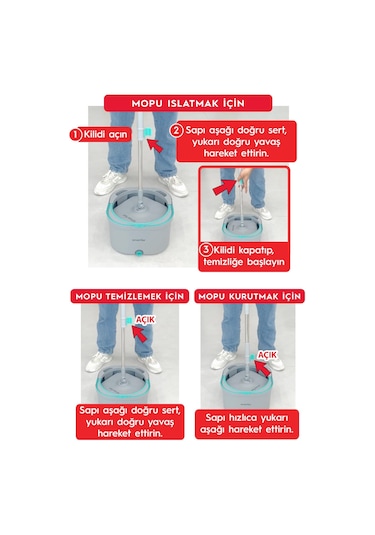 MOPU ISLATMAK İÇİN

1 Kilidi açın

2 Sapı aşağı doğru sert, yukarı doğru yavaş hareket ettirin.

3 Kilidi kapatıp, temizliğe başlayın

MOPU TEMİZLEMEK İÇİN

AÇIK

Sapı aşağı doğru sert, yukarı doğru yavaş hareket ettirin.

MOPU KURUTMAK İÇİN

AÇIK

Sapı hızlıca yukarı aşağı hareket ettirin.