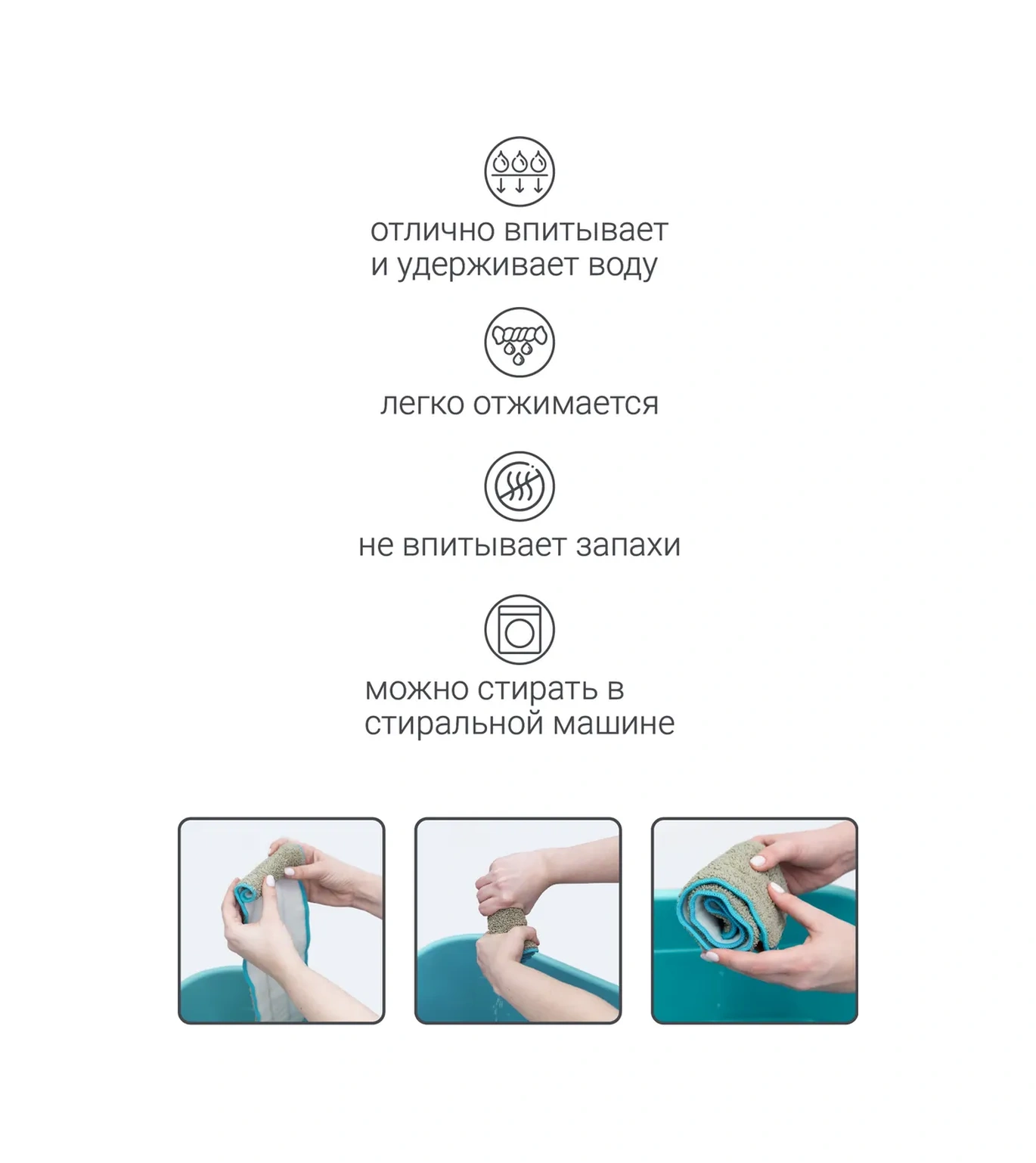 отлично впитывает
и удерживает воду

легко отжимается

не впитывает запахи

можно стирать в
стиральной машине