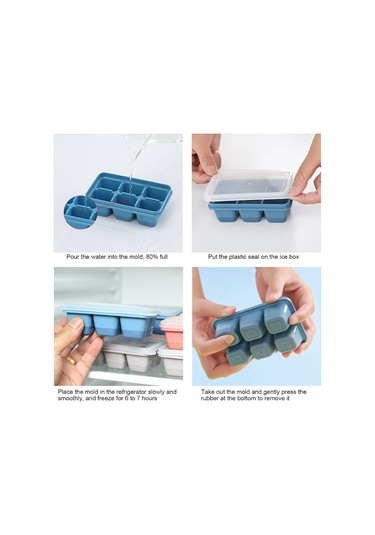 Pour the water into the mold, 80% full

Put the plastic seal on the ice box

Place the mold in the refrigerator slowly and smoothly, and freeze for 6 to 7 hours

Take out the mold and gently press the rubber at the bottom to remove it