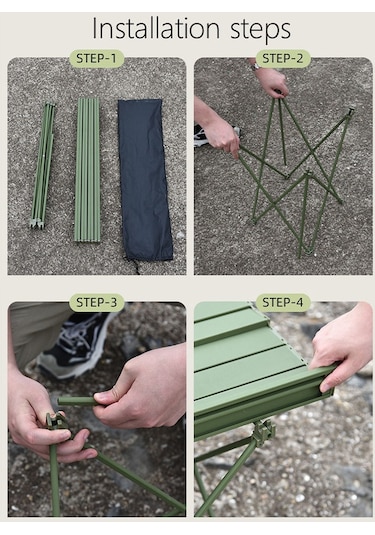 Installation steps

STEP-1

STEP-2

STEP-3

STEP-4