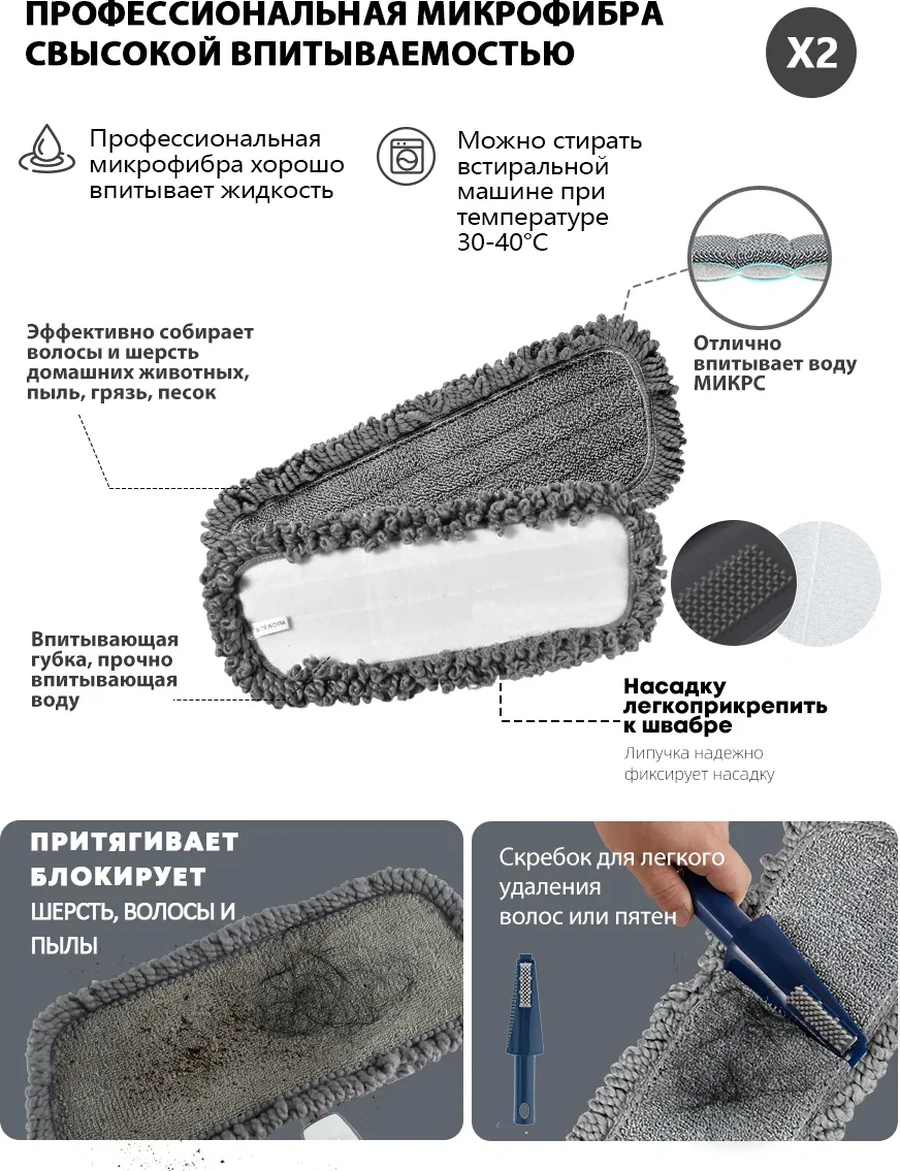 ПРОФЕССИОНАЛЬНАЯ МИКРОФИБРА СВЫСОКОЙ ВПИТЫВАЕМОСТЬЮ

X2

Профессиональная микрофибра хорошо впитывает жидкость

Можно стирать встиральной машине при температуре 30-40°C

Эффективно собирает волосы и шерсть домашних животных, пыль, грязь, песок

Отлично впитывает воду МИКРС

Впитывающая губка, прочно впитывающая воду

Насадку легкоприкрепить к швабре

Липучка надежно фиксирует насадку

ПРИТЯГИВАЕТ
БЛОКИРУЕТ
ШЕРСТЬ, ВОЛОСЫ И ПЫЛЫ

Скребок для легкого удаления волос или пятен