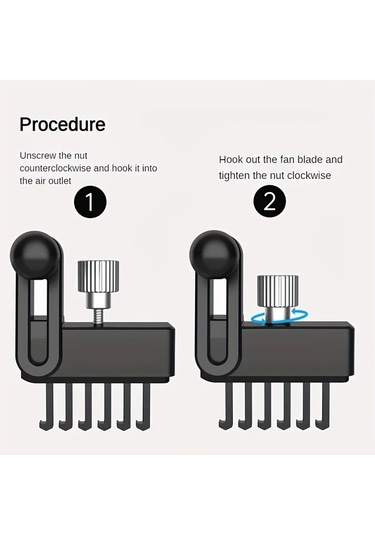 Procedure

Unscrew the nut counterclockwise and hook it into the air outlet

1

Hook out the fan blade and tighten the nut clockwise

2