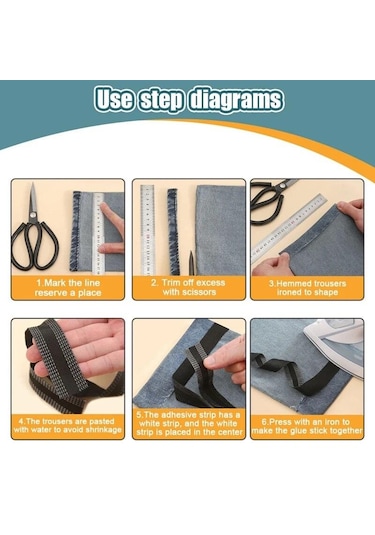 Use step diagrams

1.Mark the line reserve a place

2. Trim off excess with scissors

3.Hemmed trousers ironed to shape

4.The trousers are pasted with water to avoid shrinkage

5.The adhesive strip has a white strip, and the white strip is placed in the center

6.Press with an iron to make the glue stick together