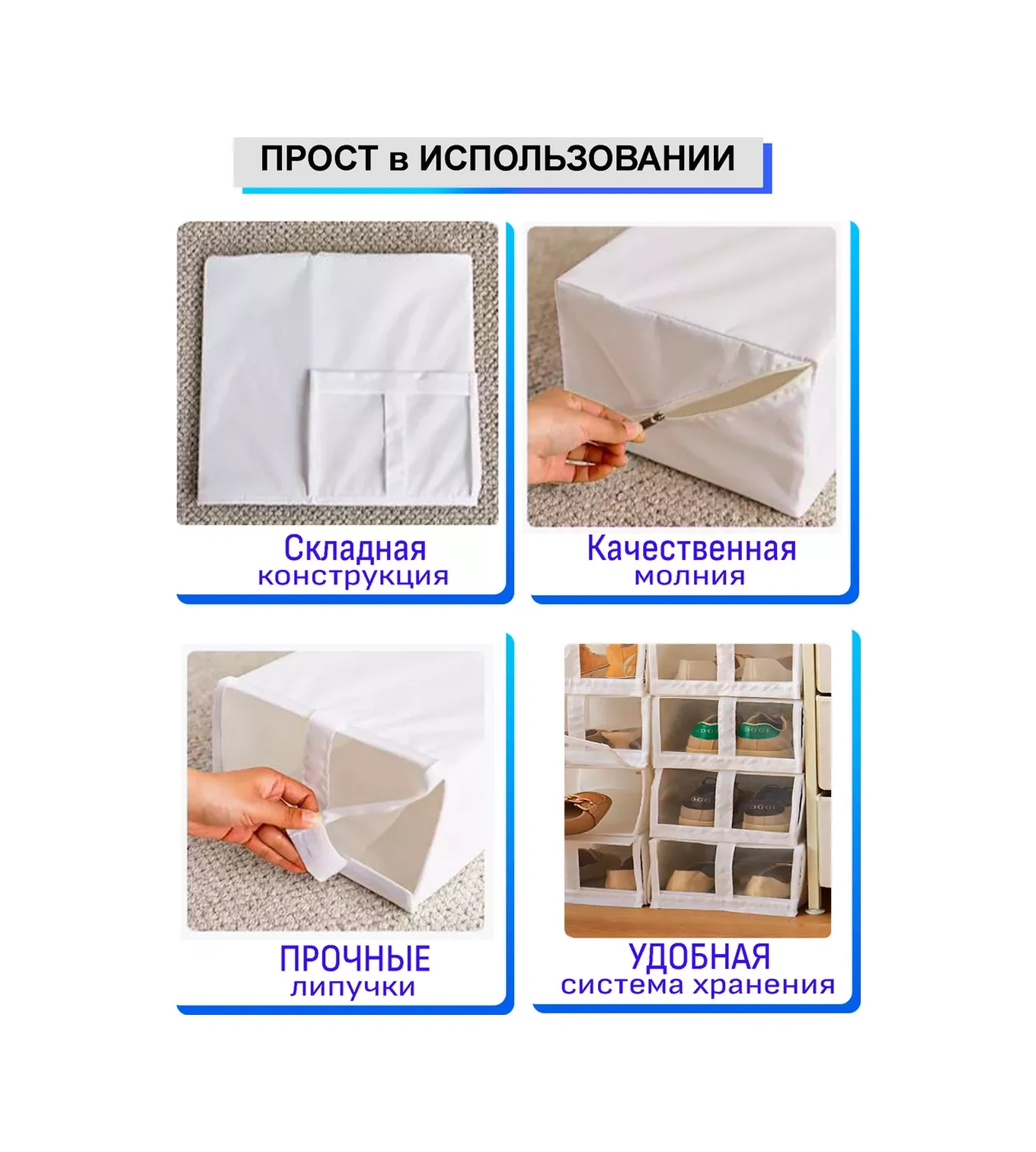 ПРОСТ в ИСПОЛЬЗОВАНИИ

Складная конструкция

Качественная молния

ПРОЧНЫЕ липучки

УДОБНАЯ система хранения