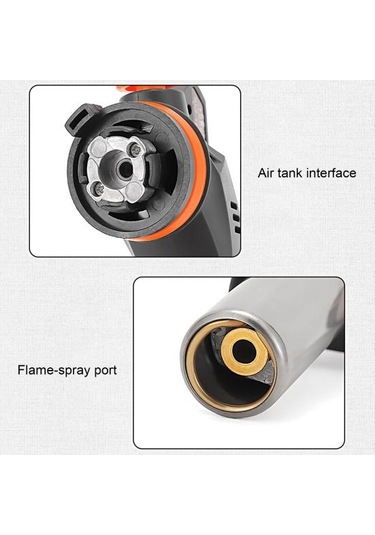 Air tank interface

Flame-spray port